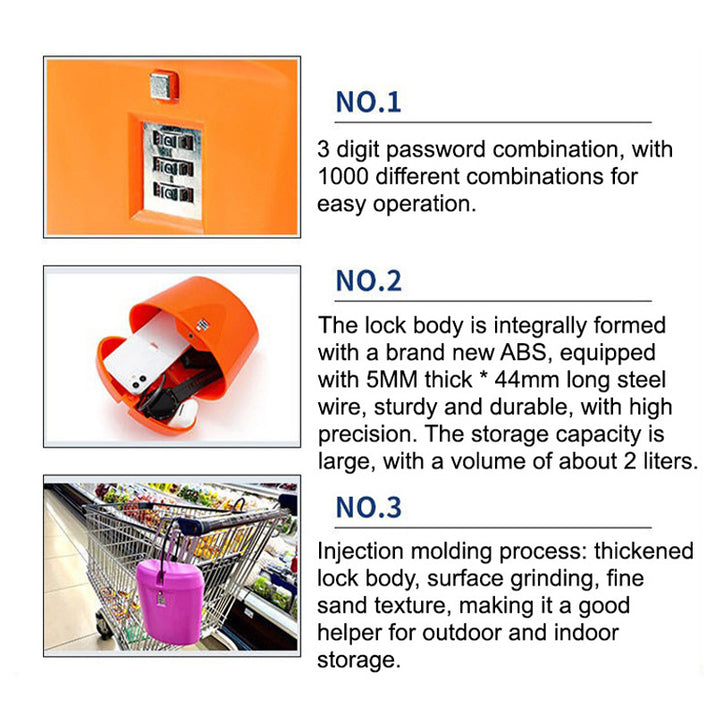 NO.1

3 digit password combination, with 1000 different combinations for easy operation.

NO.2

The lock body is integrally formed with a brand new ABS, equipped with 5MM thick * 44mm long steel wire, sturdy and durable, with high precision. The storage capacity is large, with a volume of about 2 liters.

NO.3

Injection molding process: thickened lock body, surface grinding, fine sand texture, making it a good helper for outdoor and indoor storage.